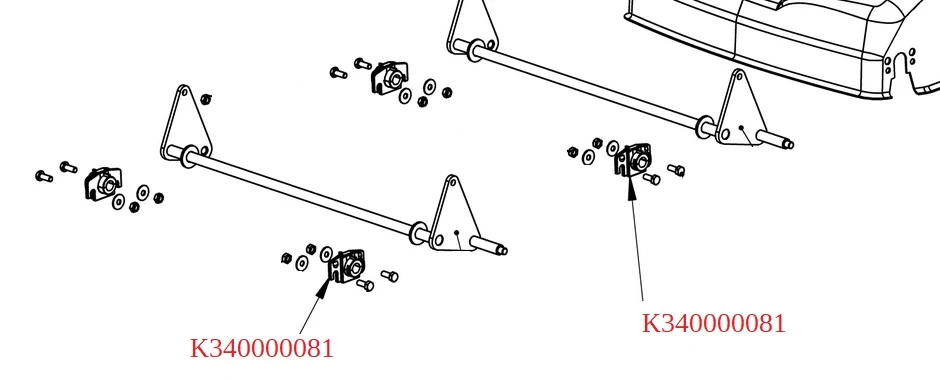 K340000081

K340000081