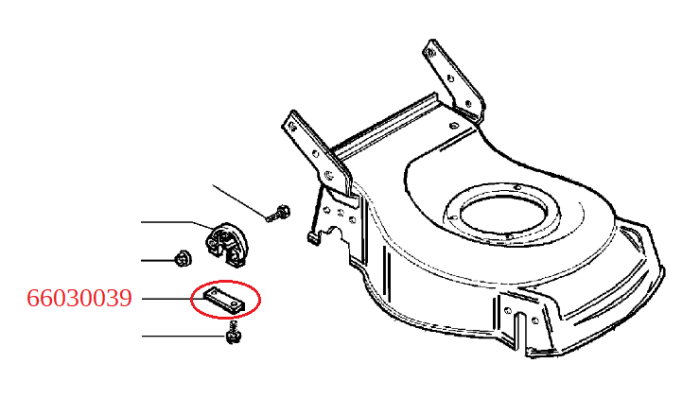 66030039