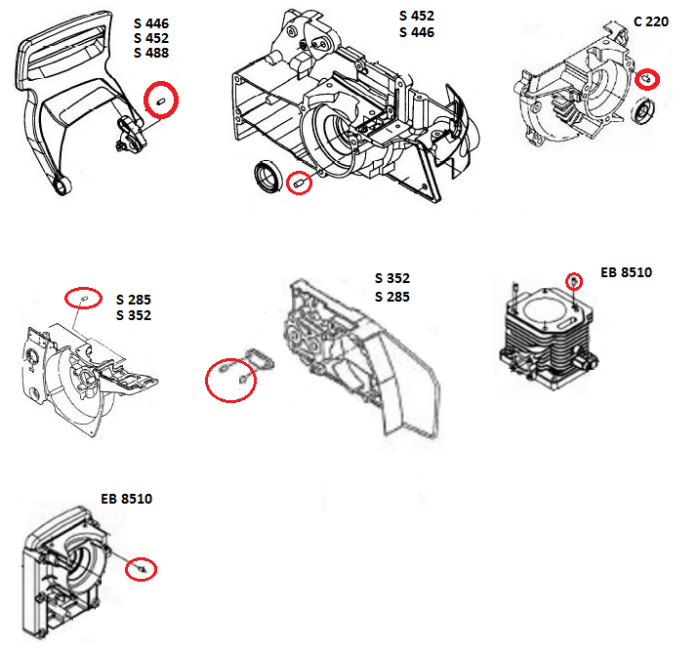 S 446
S 452
S 488

S 452
S 446

C 220

S 285
S 352

S 352
S 285

EB 8510

EB 8510